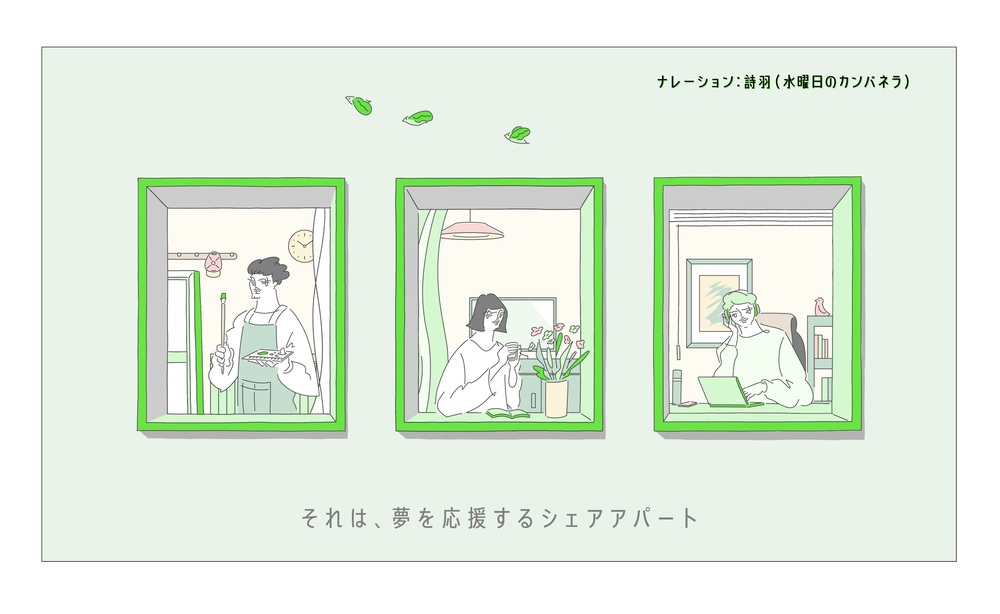 ナレーション：詩羽（水曜日のカンパネラ）

それは、夢を応援するシェアアパート